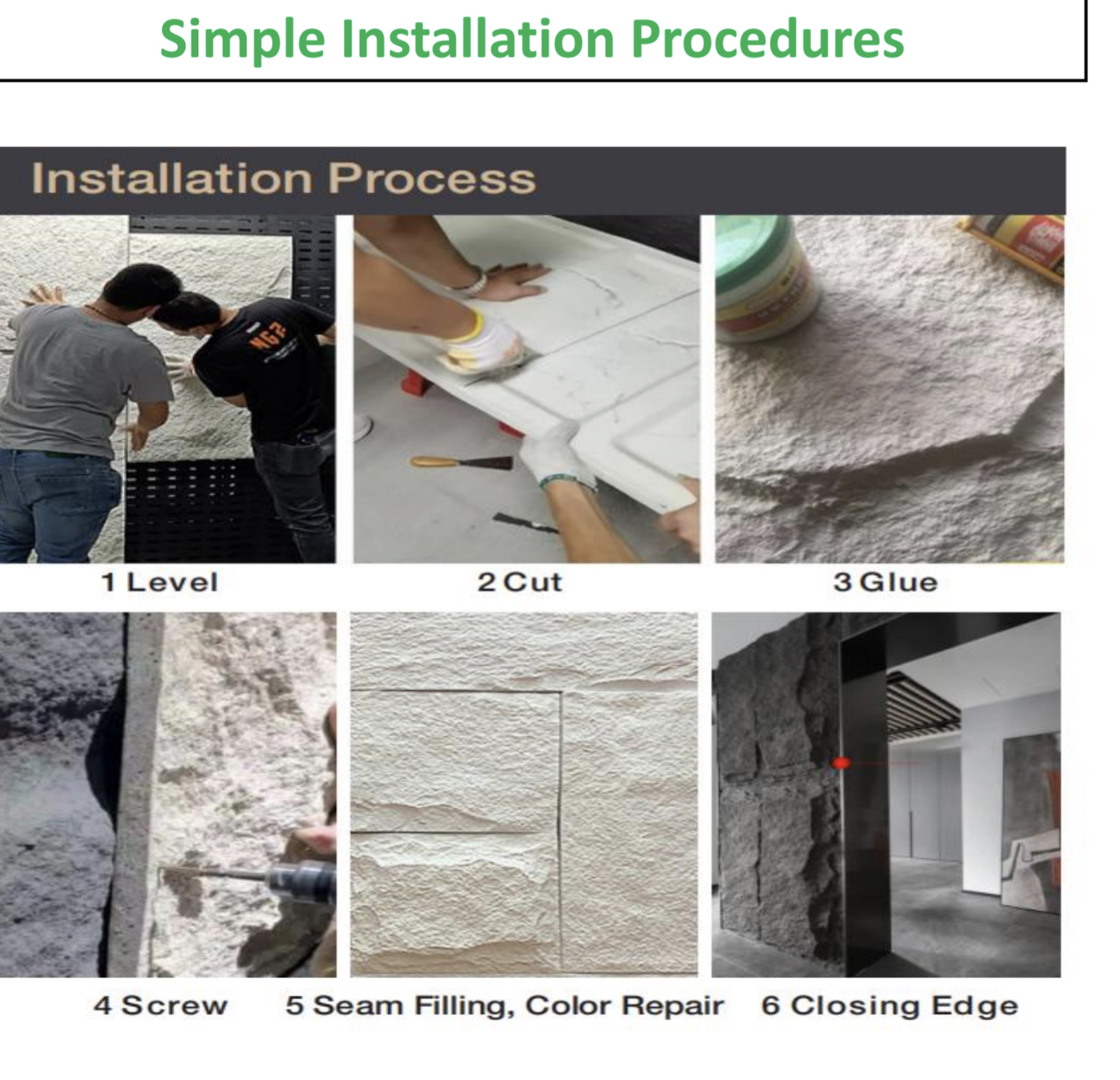 Simple Installation Procedures

Installation Process

1 Level

2 Cut

3 Glue

4 Screw

5 Seam Filling, Color Repair

6 Closing Edge